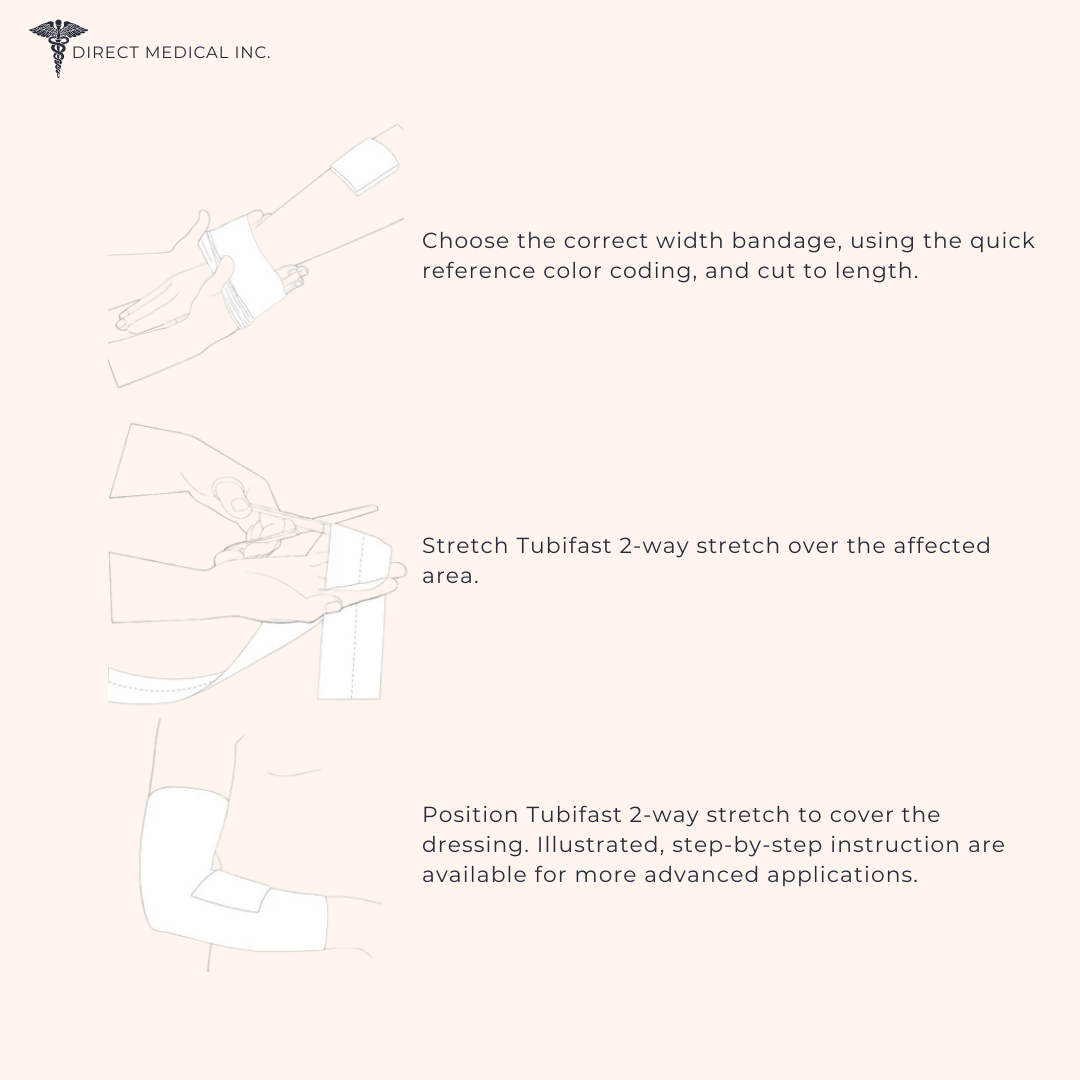 DIRECT MEDICAL INC.

Choose the correct width bandage, using the quick reference color coding, and cut to length.

Stretch Tubifast 2-way stretch over the affected area.

Position Tubifast 2-way stretch to cover the dressing. Illustrated, step-by-step instruction are available for more advanced applications.