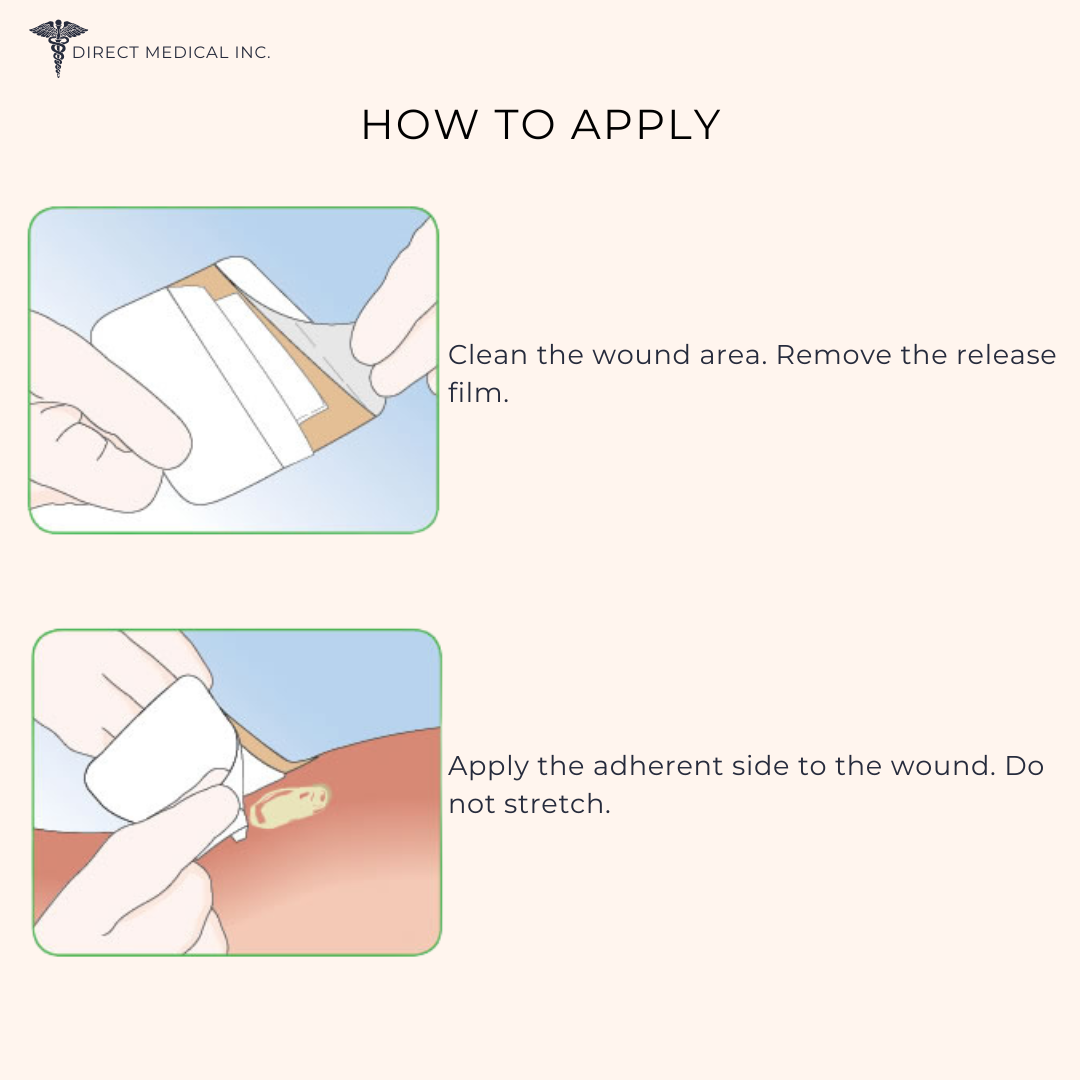 DIRECT MEDICAL INC.

HOW TO APPLY

Clean the wound area. Remove the release film.

Apply the adherent side to the wound. Do not stretch.