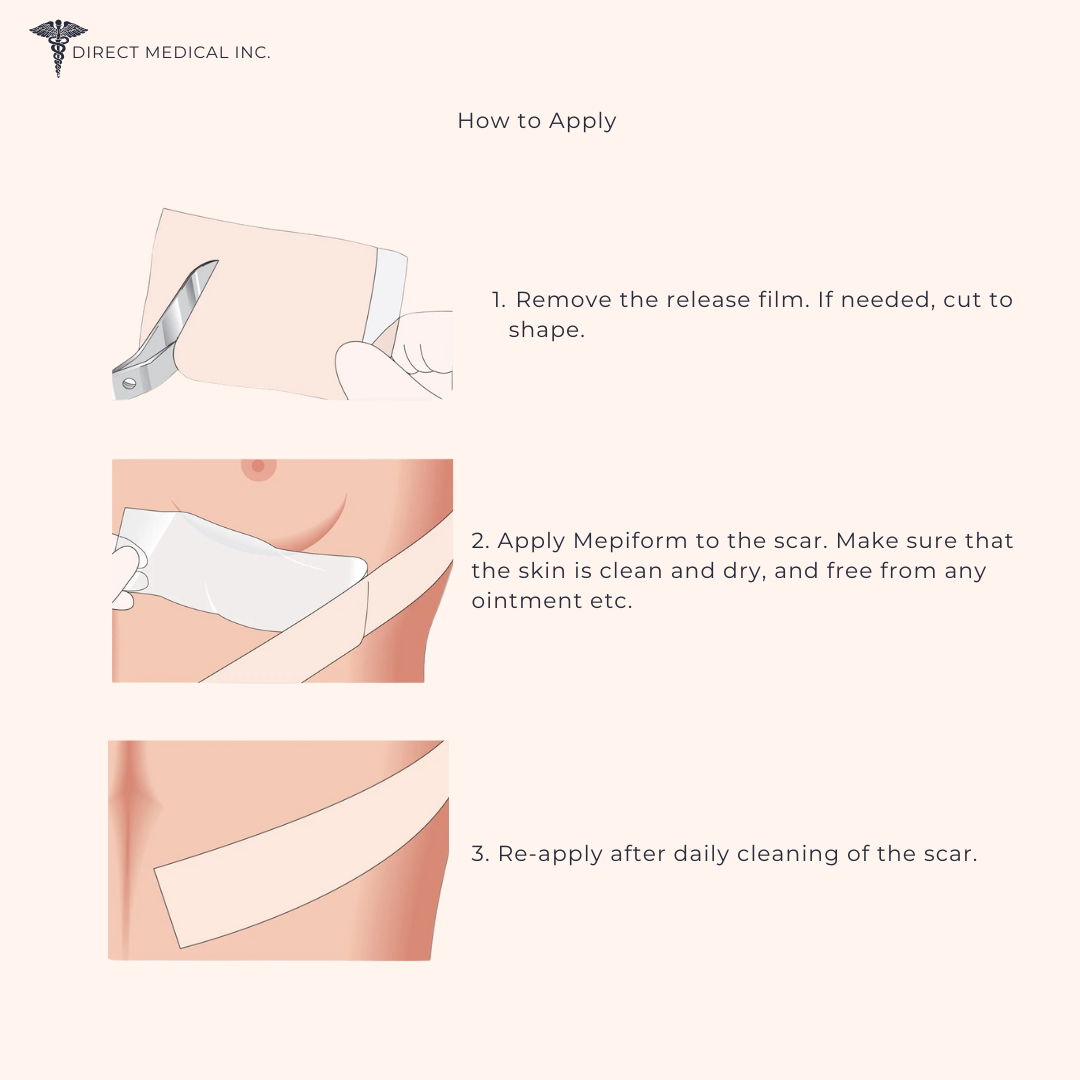 DIRECT MEDICAL INC.

How to Apply

1. Remove the release film. If needed, cut to shape.

2. Apply Mepiform to the scar. Make sure that the skin is clean and dry, and free from any ointment etc.

3. Re-apply after daily cleaning of the scar.